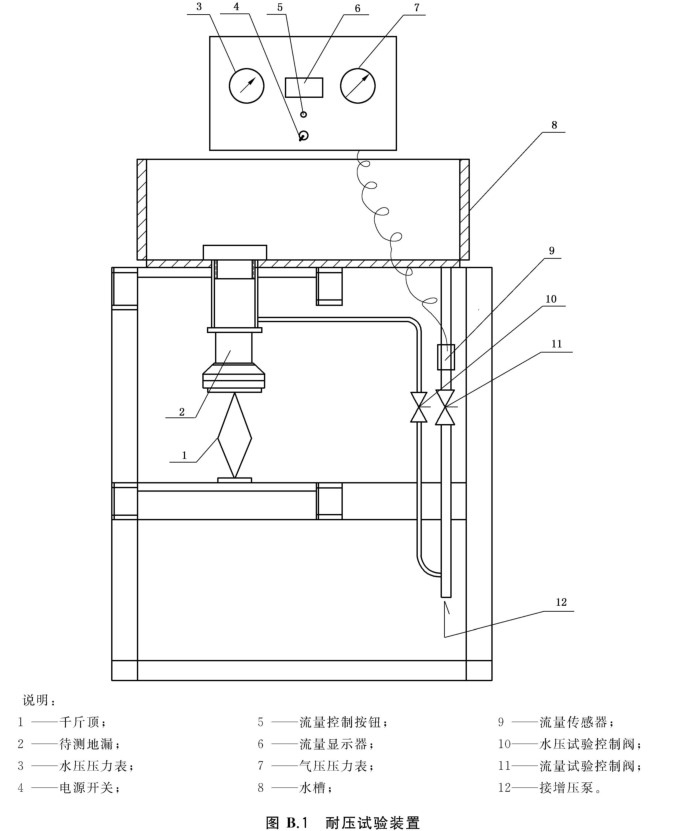 3 4 5 6 7

8

9

10

11

2

1

12

说明：

1 ——千斤顶；

2 ——待测地漏；

3 ——水压压力表；

4 ——电源开关；

5 ——流量控制按钮；

6 ——流量显示器；

7 ——气压压力表；

8 ——水槽；

9 ——流量传感器；

10——水压试验控制阀；

11——流量试验控制阀；

12——接增压泵。

图 B.1 耐压试验装置